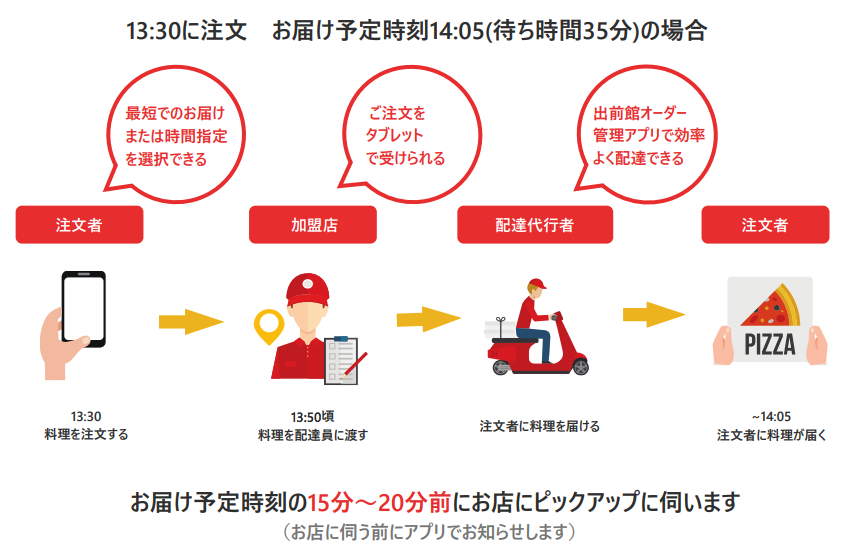 13:30に注文　お届け予定時刻14:05(待ち時間35分)の場合

最短でのお届けまたは時間指定を選択できる

ご注文をタブレットで受けられる

出前館オーダー管理アプリで効率よく配達できる

注文者

加盟店

配達代行者

注文者

PIZZA

13:30
料理を注文する

13:50頃
料理を配達員に渡す

注文者に料理を届ける

~14:05
注文者に料理が届く

お届け予定時刻の15分～20分前にお店にピックアップに伺います
（お店に伺う前にアプリでお知らせします）